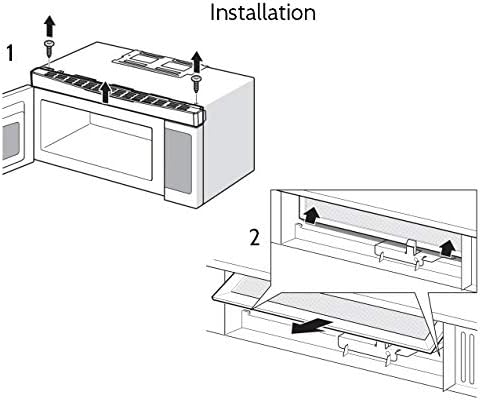 Installation

1

2